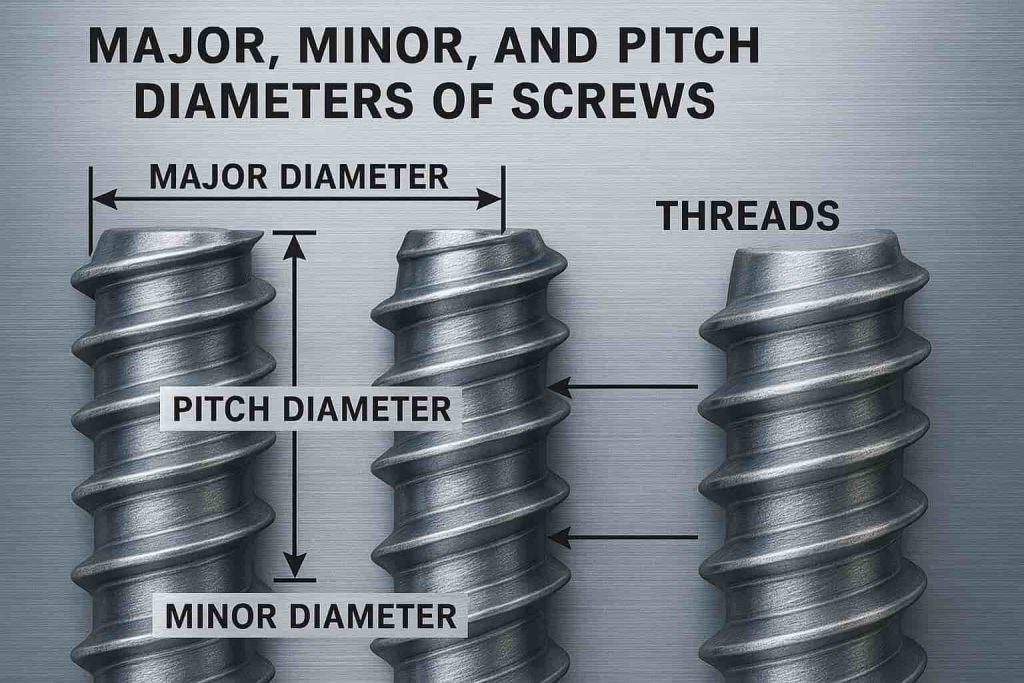 MAJOR, MINOR, AND PITCH DIAMETERS OF SCREWS

MAJOR DIAMETER

THREADS

PITCH DIAMETER

MINOR DIAMETER